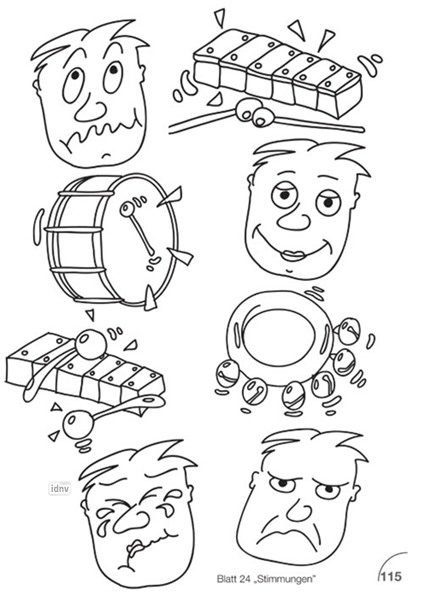 idnv

Blatt 24 „Stimmungen"

115